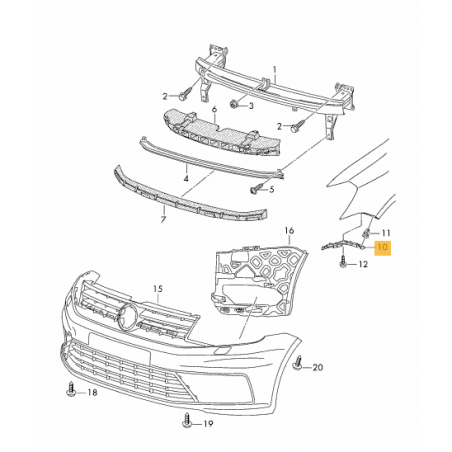 1
2
3
6
2
4
5
7
16
11
10
12
15
20
18
19