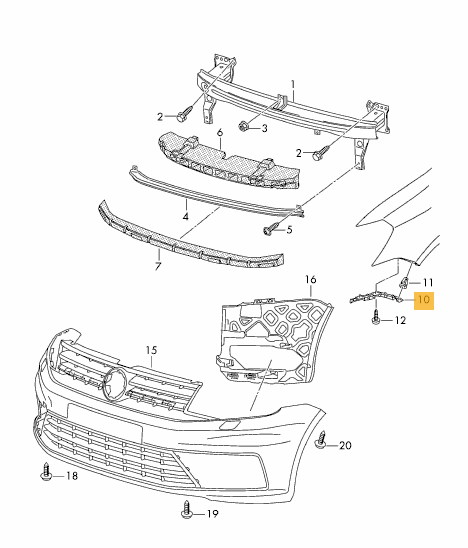 1
2
3
6
2
4
5
7
16
11
10
12
15
20
18
19