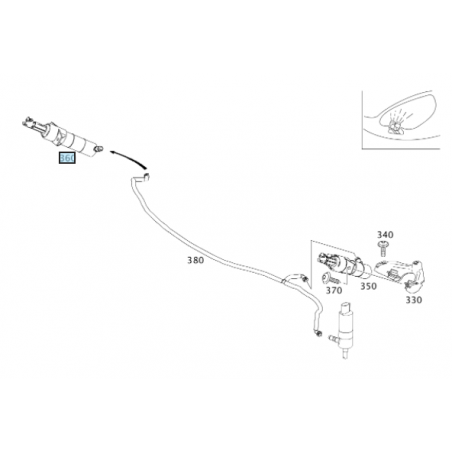 360
380
340
370
350
330