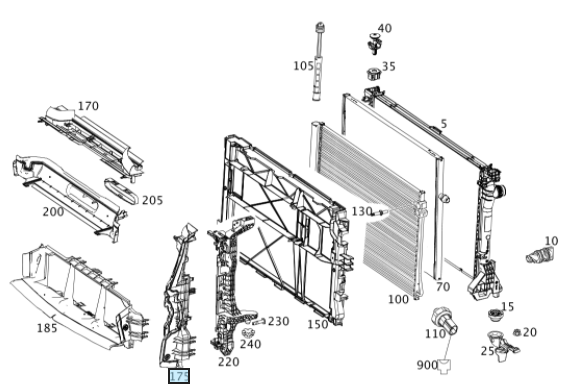 40
105
35
170
5
205
200
130
10
70
100
15
185
230
150
110
20
240
25
220
900
175