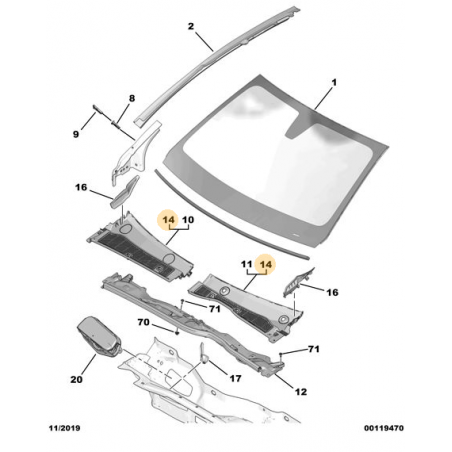 2

1

8

9

16

14 10

11 14

16

71

70

71

20

17

12

11/2019

00119470