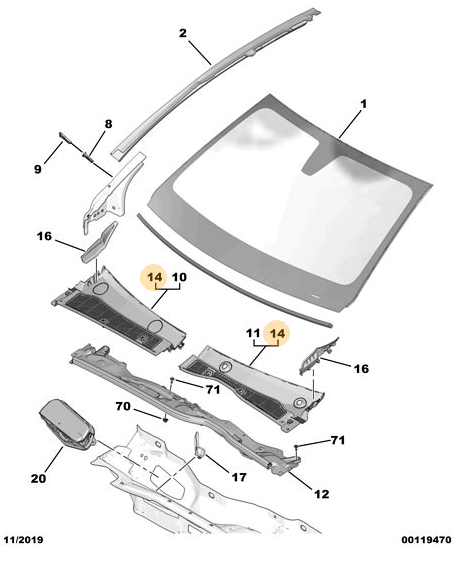 2
1
8
9
16
14 10
11 14
16
71
70
71
20
17
12
11/2019
00119470