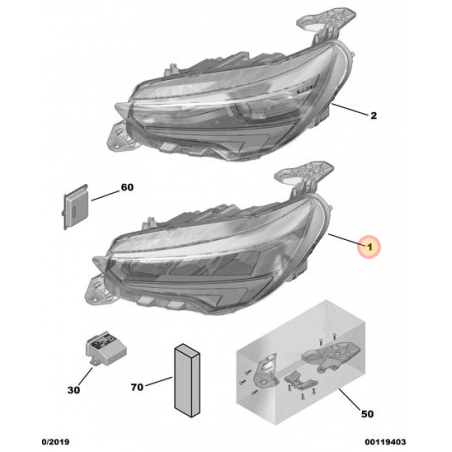 2

60

1

30

70

50

0/2019

00119403