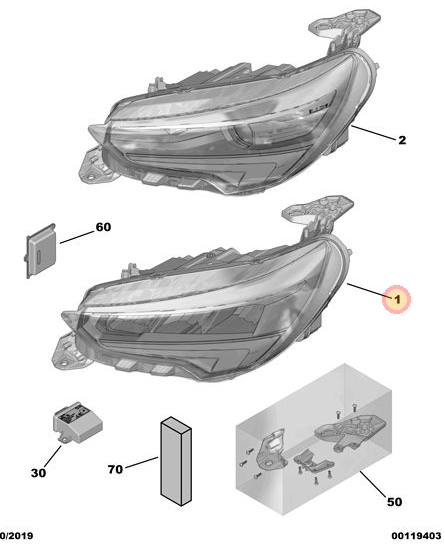 2

60

1

30

70

50

0/2019

00119403