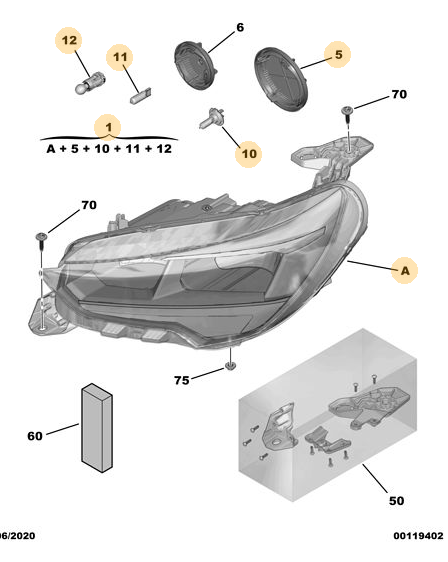 12
11
6
5
70
1
A + 5 + 10 + 11 + 12
10
70
A
75
60
50
06/2020
00119402