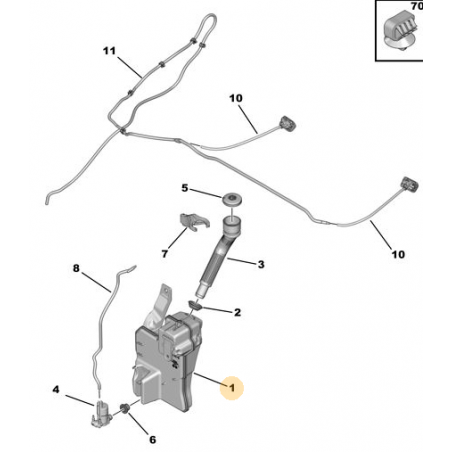 70
11
10
5
7
3
10
8
2
1
4
6