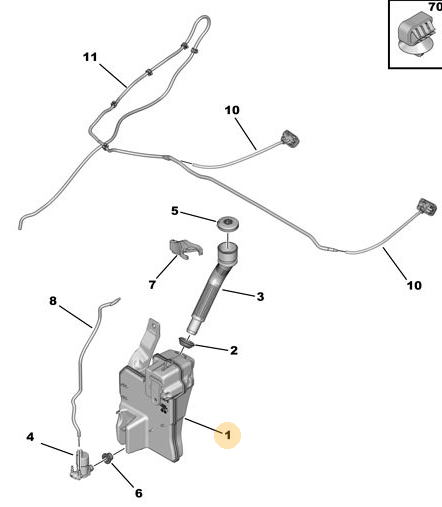 70
11
10
5
7
3
10
8
2
1
4
6