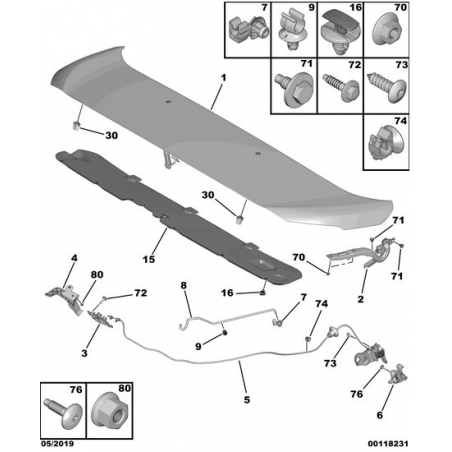 7 9 16 70
71 72 73
74

1
30
30
15
71
70
71
2
4
80
72
8
16
7
74
3
9
73
5
76
6

76 80

05/2019
00118231