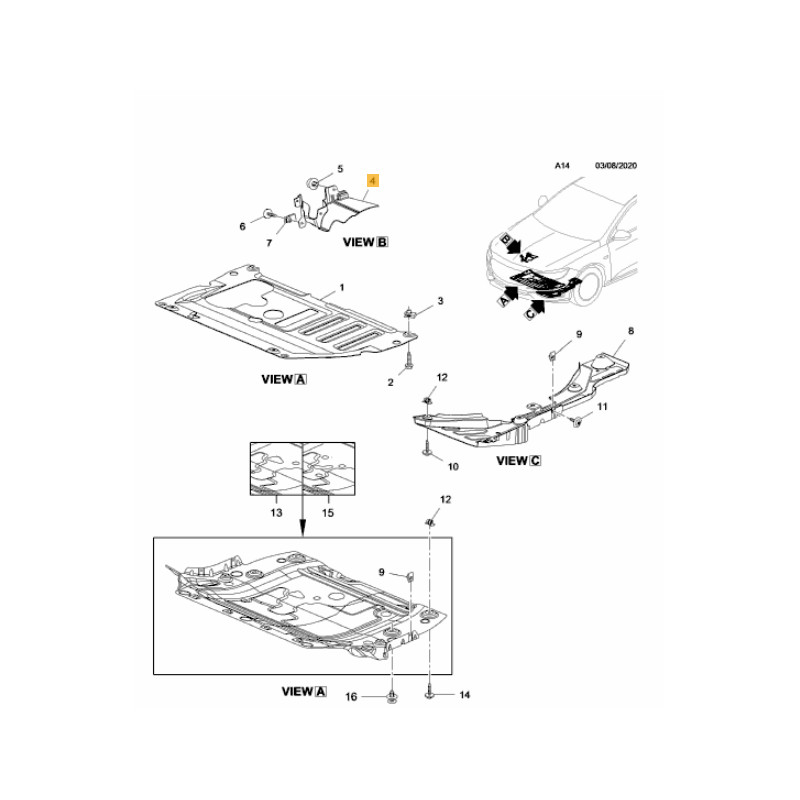 A14 03/08/2020

5
4
6
7
VIEW B

B
A
C

1
3
2
VIEW A

9
8
12
11
10
VIEW C

13
15

12
9
VIEW A
16
14