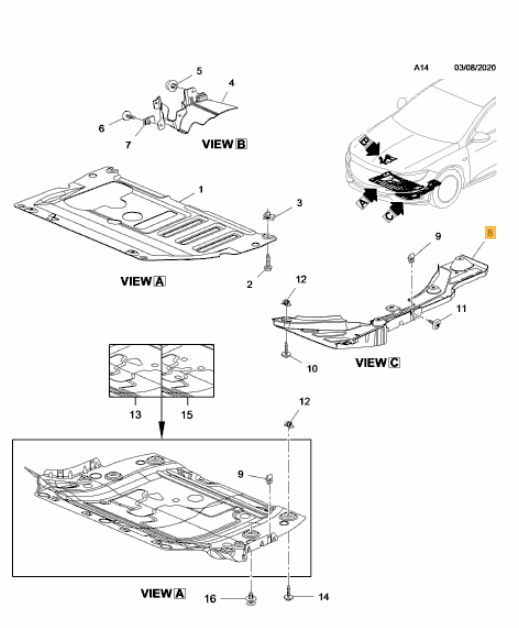 A14 03/08/2020

5
4
6
7
VIEW B

B
A
C

1
3
2
VIEW A

8
9
12
11
10
VIEW C

13
15

12
9
VIEW A
16
14