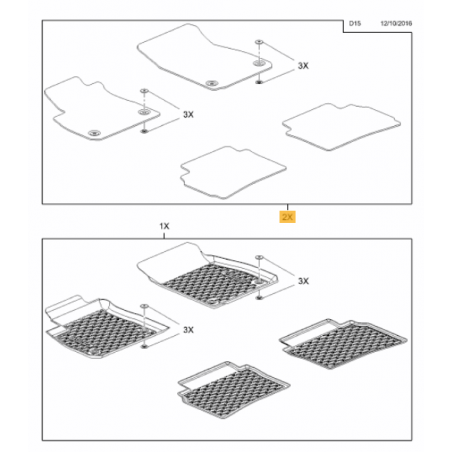 D15 12/10/2016

3X

3X

2X

1X

3X

3X