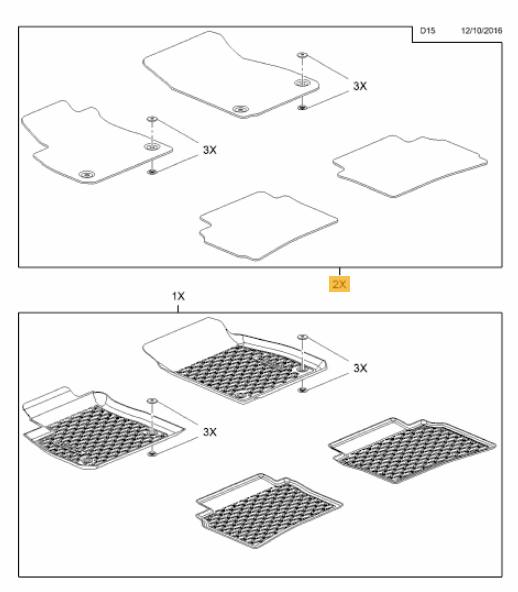 D15 12/10/2016

3X

3X

2X

1X

3X

3X