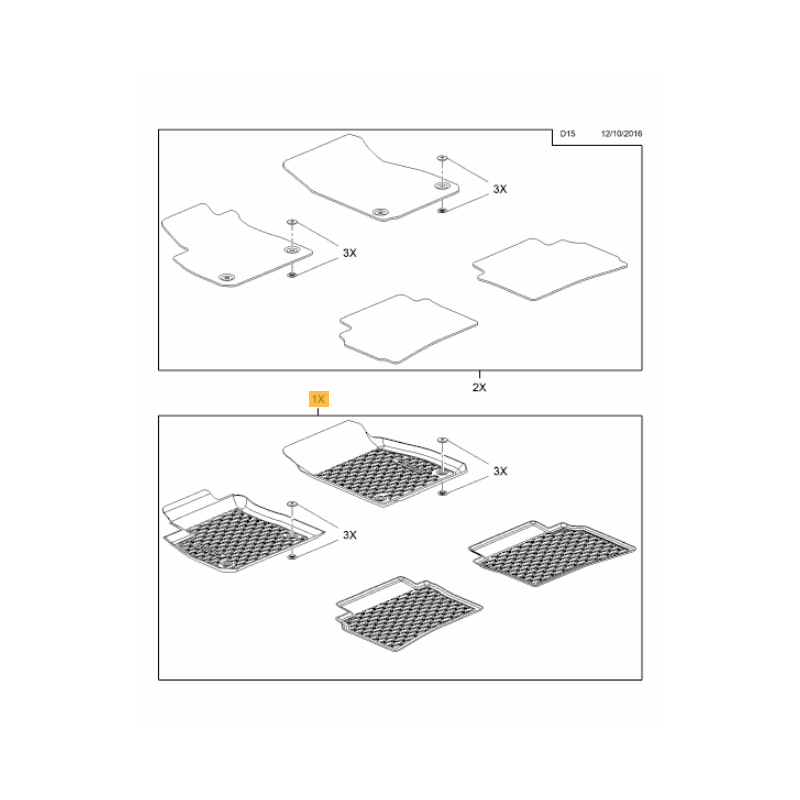 D15 12/10/2016

3X

3X

2X

1X

3X

3X