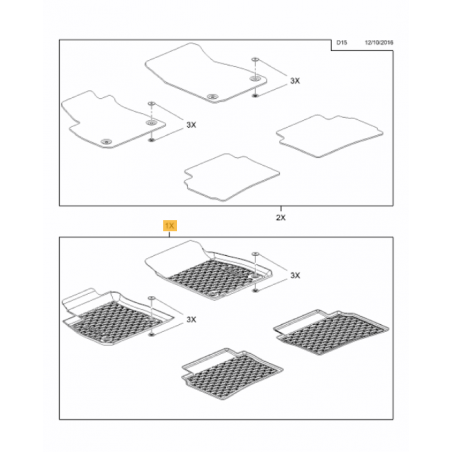 D15 12/10/2016

3X

3X

2X

1X

3X

3X