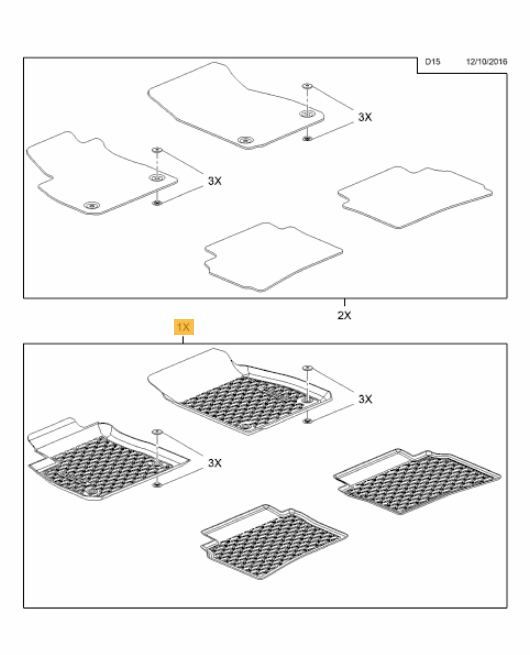 D15 12/10/2016

3X

3X

2X

1X

3X

3X