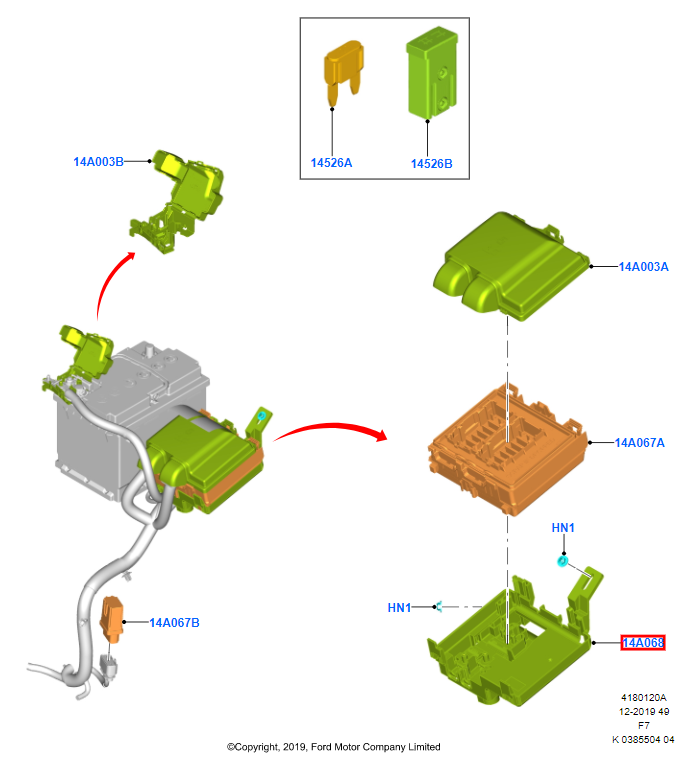 14526A
14526B

14A003B

14A003A

14A067A

HN1

HN1

14A067B

14A068

4180120A
12-2019 49
F7
K 0385504 04

©Copyright, 2019, Ford Motor Company Limited