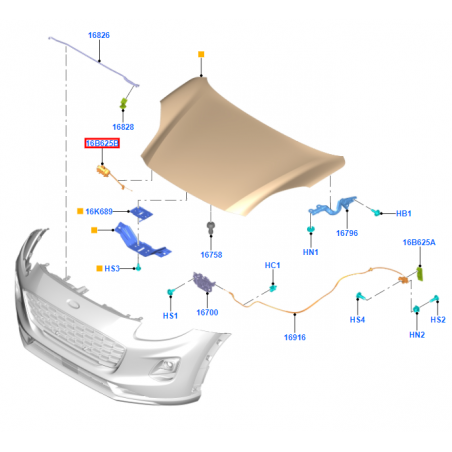 16826

16828

16B625B

16K689

HS3

16758

HB1

16796

HN1

16B625A

HC1

HS1

16700

16916

HS4

HN2

HS2