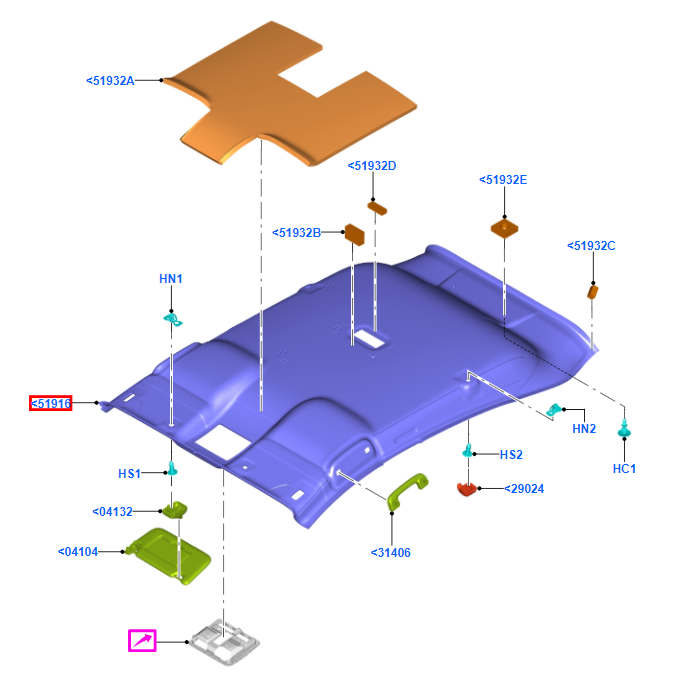 <51932A
<51932D
<51932E
<51932B
<51932C
HN1
<51916
HN2
HS2
HC1
HS1
<29024
<04132
<04104
<31406