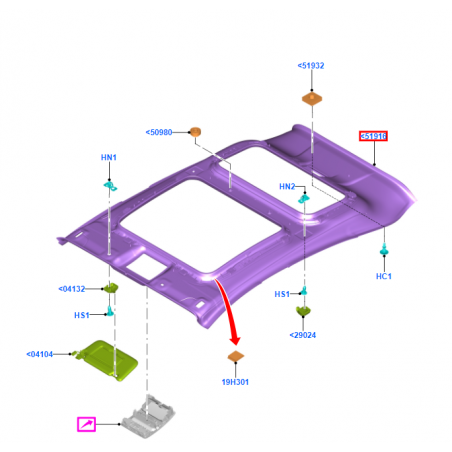 <51932

<50980

<51916

HN1

HN2

HC1

<04132

HS1

HS1

<29024

<04104

19H301