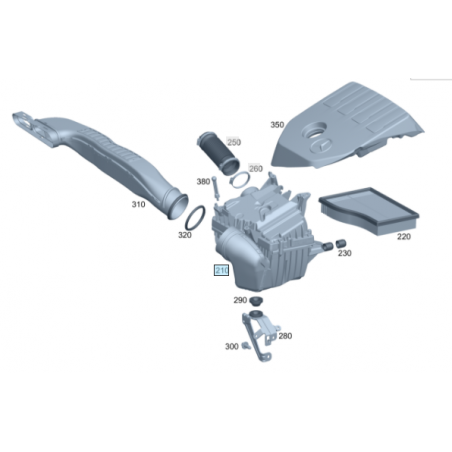 350
250
260
380
310
320
220
230
210
290
280
300