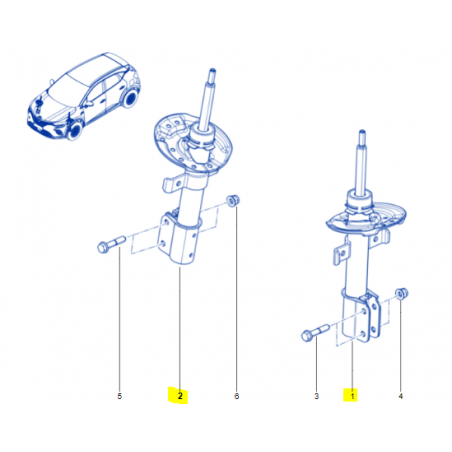 5 2 6 3 1 4