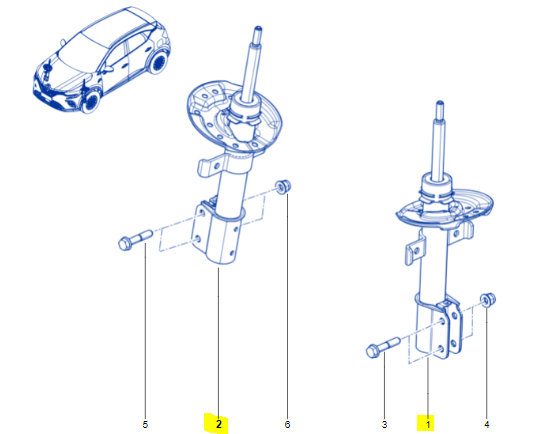 5
2
6
3
1
4