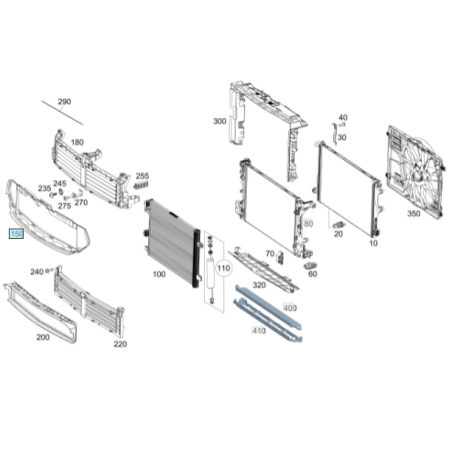 290
180
255
235
245
275
270
150
240
200
220
100
110
300
40
30
350
80
20
10
70
60
320
400
410