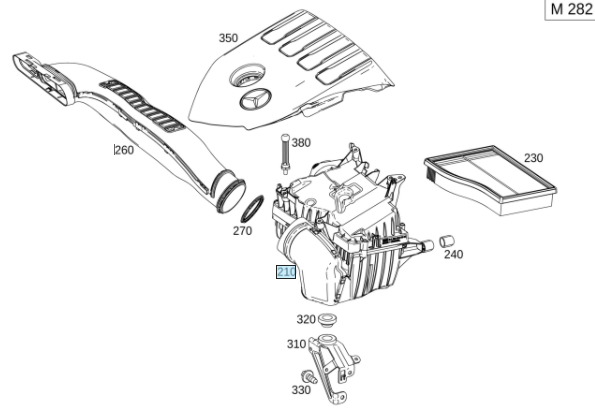 M 282

350

260

380

230

270

240

210

320

310

330