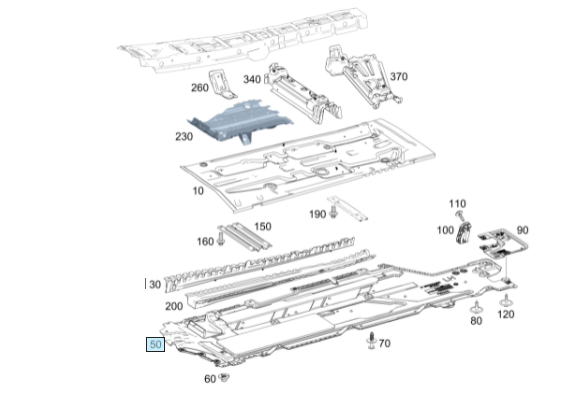 260
340
370
230
10
190
110
100
90
150
160
30
200
80
120
50
70
60