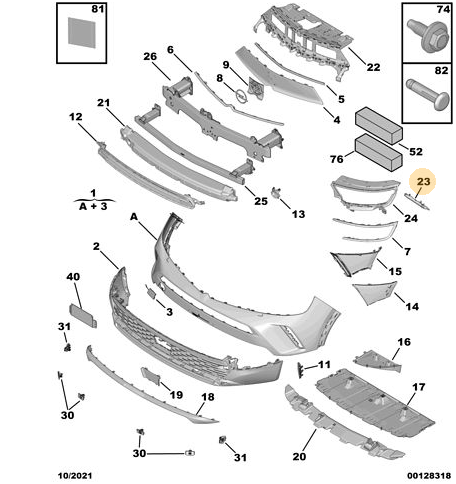 81
74
82
26
6
9
8
22
5
4
21
12
52
76
23
1
A + 3
25
13
24
A
7
2
15
40
14
3
31
16
11
17
19
18
30
30
31
20
10/2021
00128318