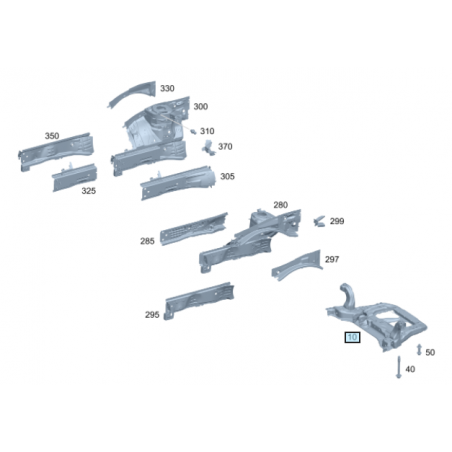 330
300
350
310
370
305
325
280
299
285
297
295
10
50
40