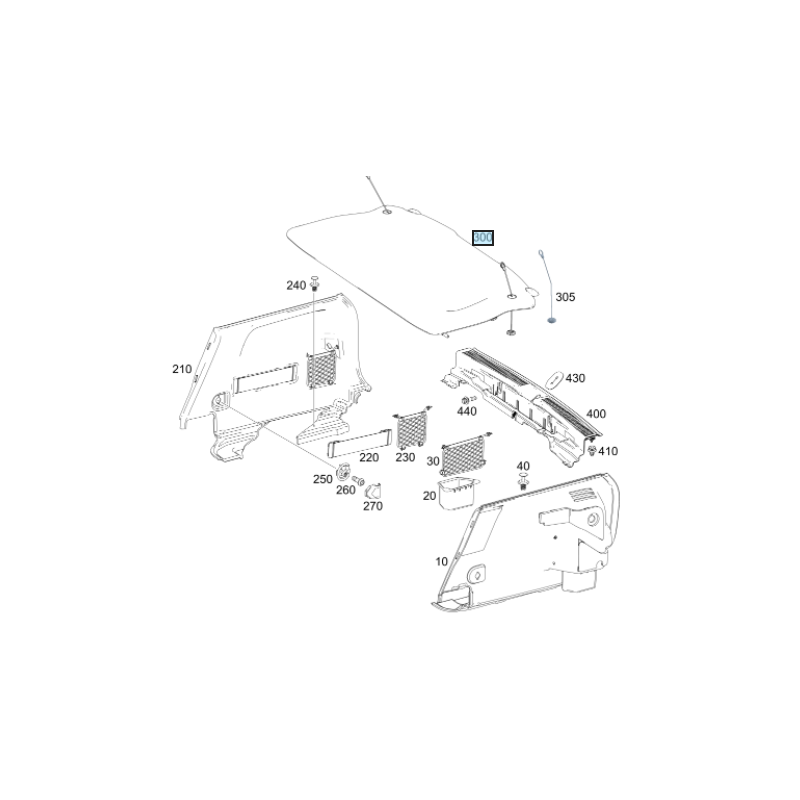 300
240
305
210
430
440
400
410
220
230
30
40
250
260
270
20
10