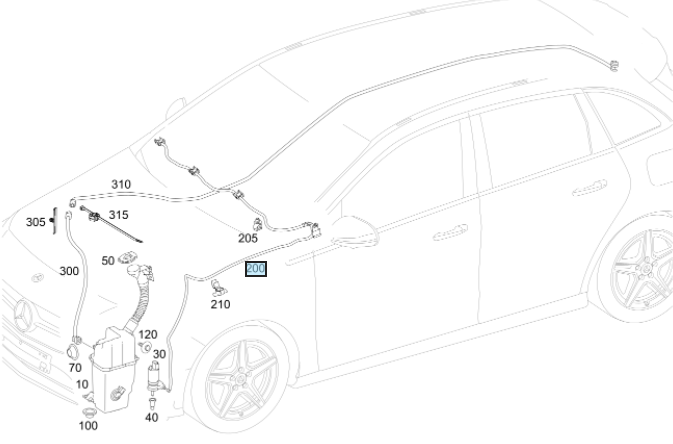 310
305
315
205
300
50
200
210
120
30
70
10
40
100