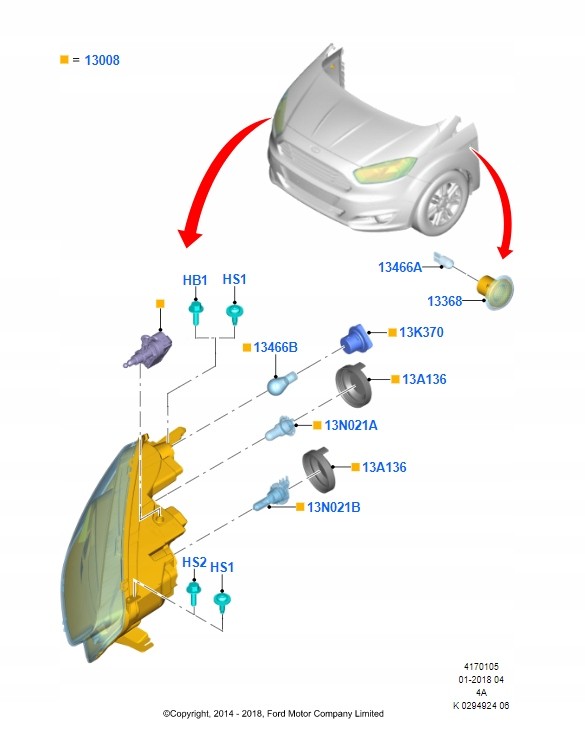 ■ = 13008

13466A

13368

HB1

HS1

■

■ 13466B

■ 13K370

■ 13A136

■ 13N021A

■ 13A136

■ 13N021B

HS2

HS1

4170105
01-2018 04
4A
K 0294924 06

©Copyright, 2014 - 2018, Ford Motor Company Limited