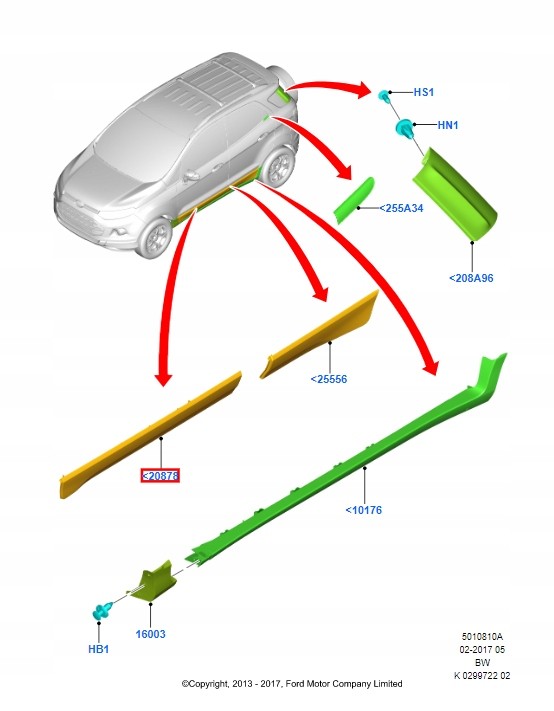 HS1
HN1
<255A34
<208A96
<25556
<20878
<10176
16003
HB1
5010810A
02-2017 05
BW
K 0299722 02
©Copyright, 2013 - 2017, Ford Motor Company Limited