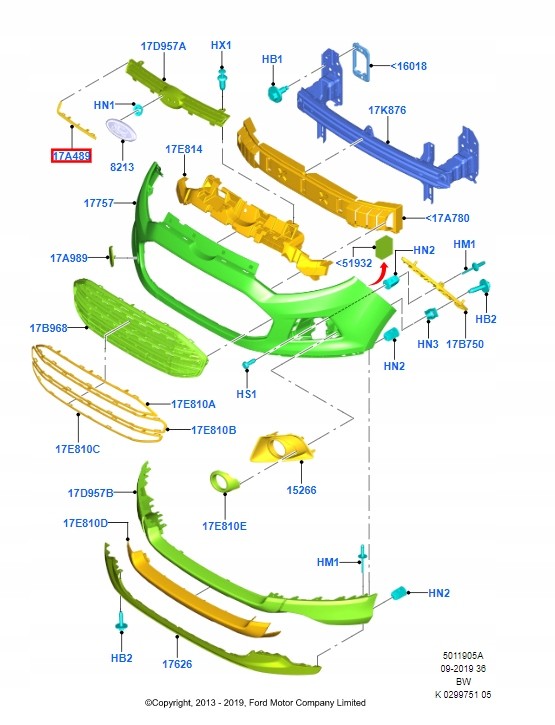 17D957A
HX1
HB1
<16018
HN1
17K876
17A489
8213
17E814
17757
<17A780
17A989
<51932
HN2
HM1
17B968
HB2
HN3
17B750
HN2
HS1
17E810A
17E810B
17E810C
15266
17D957B
17E810E
17E810D
HM1
HN2
HB2
17626
5011905A
09-2019 36
BW
K 0299751 05
©Copyright, 2013 - 2019, Ford Motor Company Limited