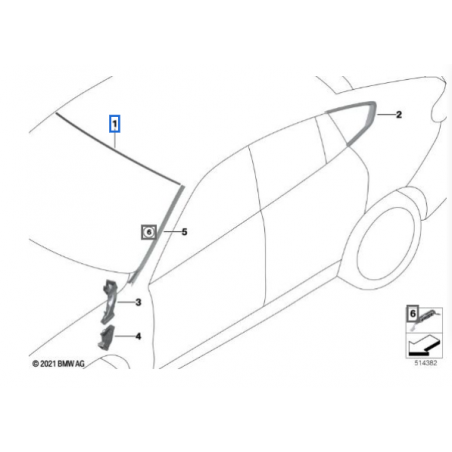 1
2
6
5
3
4
6
© 2021 BMW AG
514382