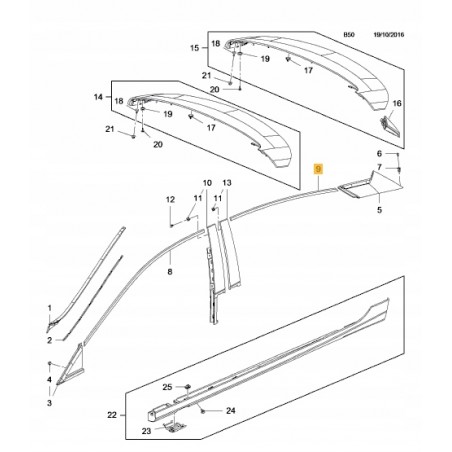 B50 19/10/2016

15 18 19 17 21 20 16

14 18 19 17 21 20

6 7 9 5

10 13 12 11 11

8

1 2 4 3

25 24 22 23