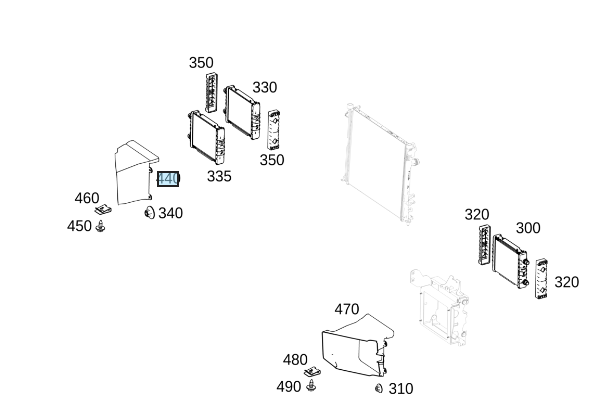 350
330
350
335
440
460
340
450
320
300
320
470
480
490
310