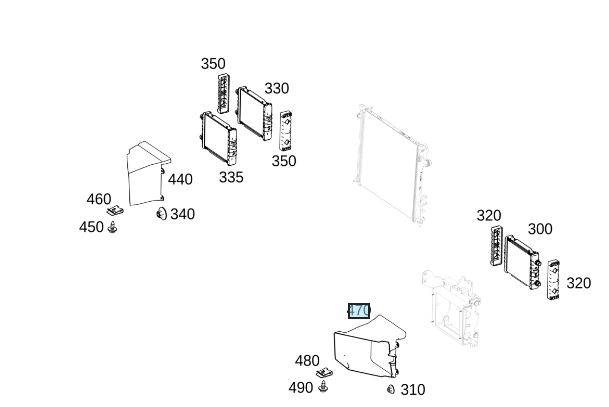 350
330
350
335
440
460
340
450
320
300
320
470
480
490
310