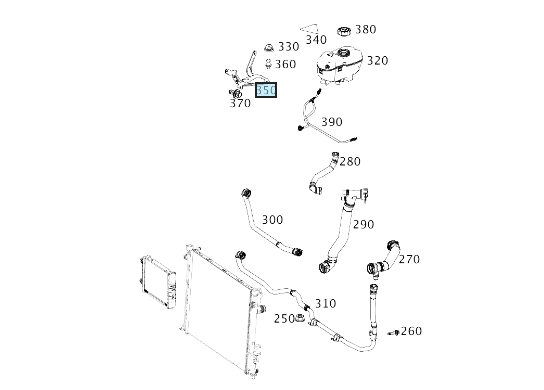 340
380
330
360
320
350
370
390
280
300
290
270
310
250
260