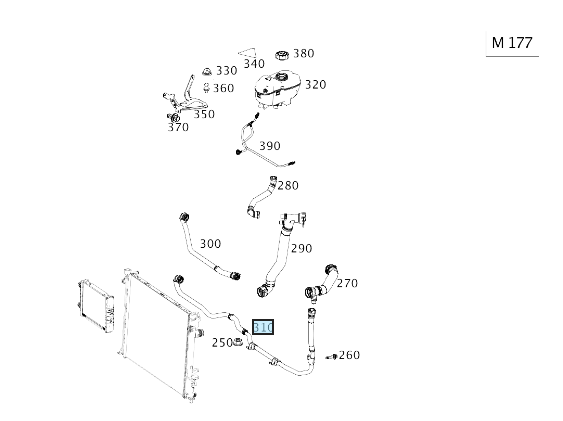 M 177

340
380
330
360
320
350
370
390
280
300
290
270
310
250
260