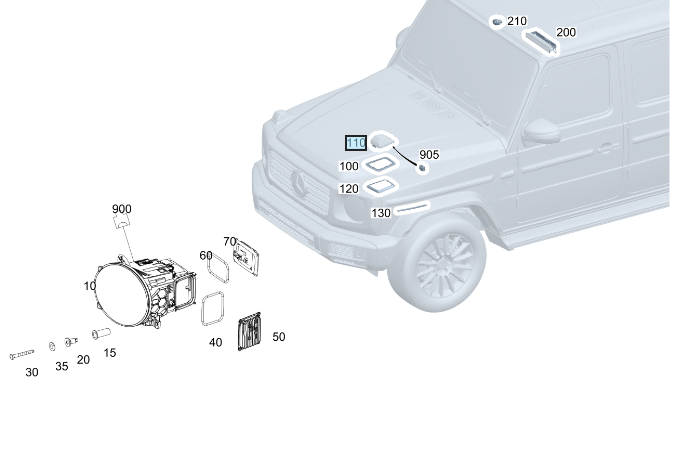 210
200
110
905
100
120
130
900
70
60
10
40
50
30
35
20
15