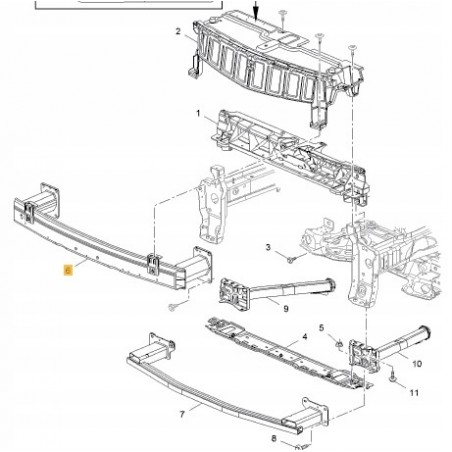 2
1
3
6
9
5
4
10
11
7
8