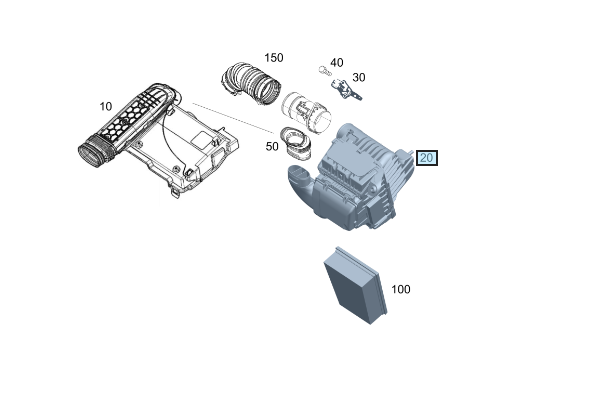 150
40
30
10
50
20
100