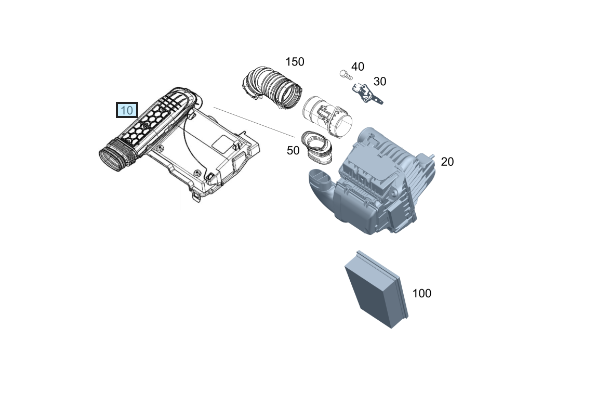 150
40
30
10
50
20
100