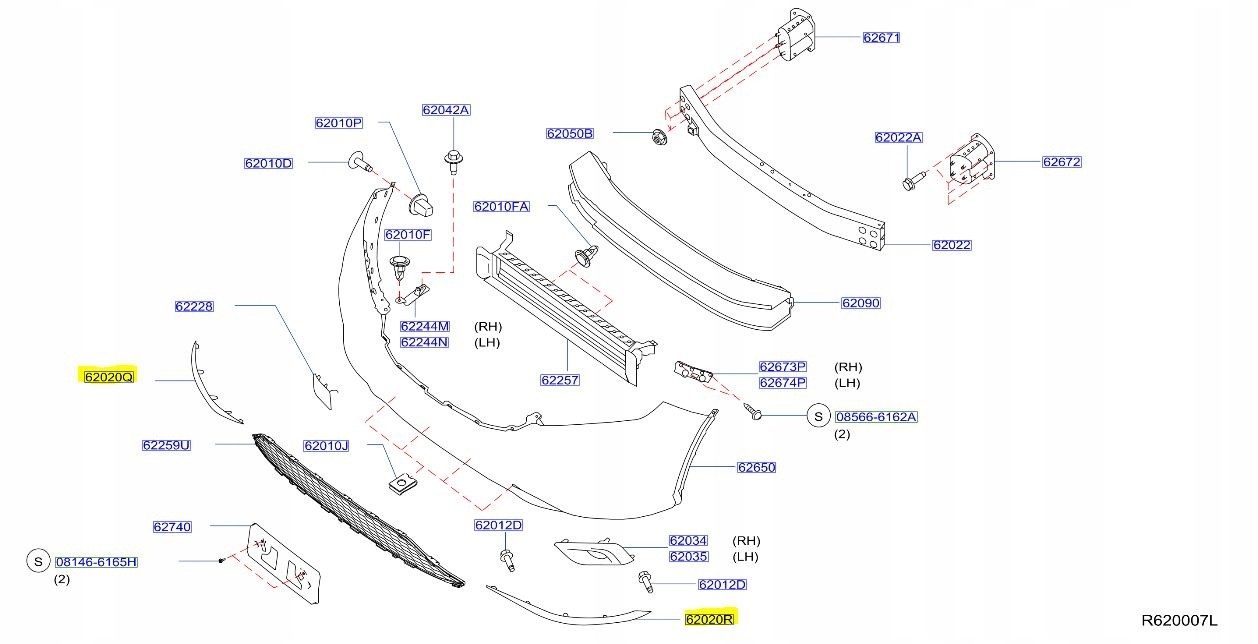 62671
62042A
62010P
62050B
62022A
62010D
62672
62010FA
62010F
62022
62228
62244M (RH)
62244N (LH)
62090
62020Q
62257
62673P (RH)
62674P (LH)
S 08566-6162A
(2)
62259U
62010J
62650
62740
62012D
62034 (RH)
62035 (LH)
S 08146-6165H
(2)
62012D
62020R
R620007L