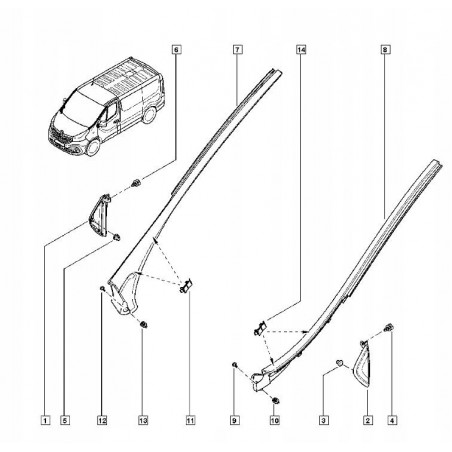 6
7
14
8
1
5
12
13
11
9
10
3
2
4