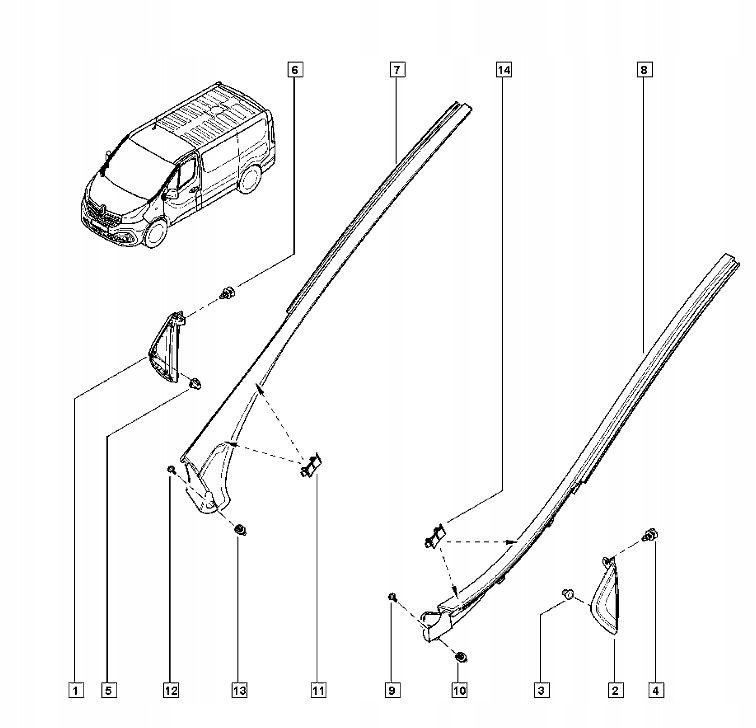 6
7
14
8
1
5
12
13
11
9
10
3
2
4