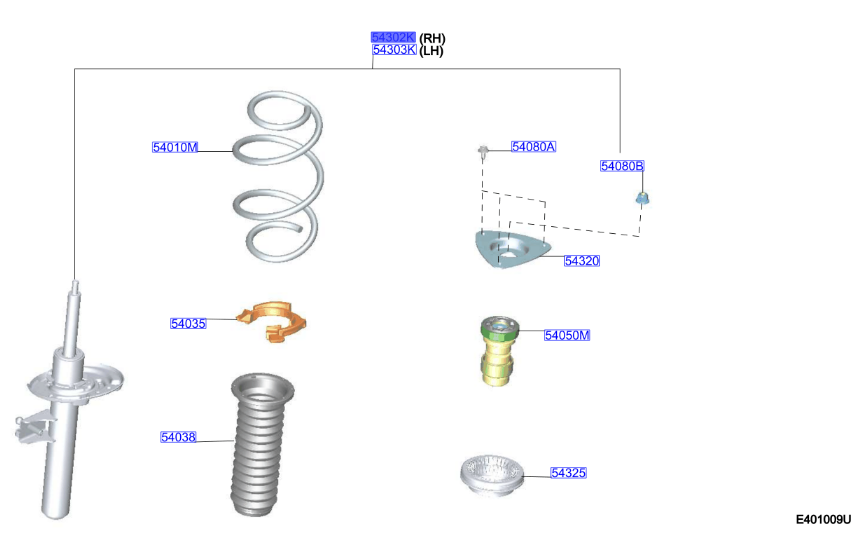 54302K (RH)
54303K (LH)

54010M

54080A

54080B

54320

54035

54050M

54038

54325

E401009U